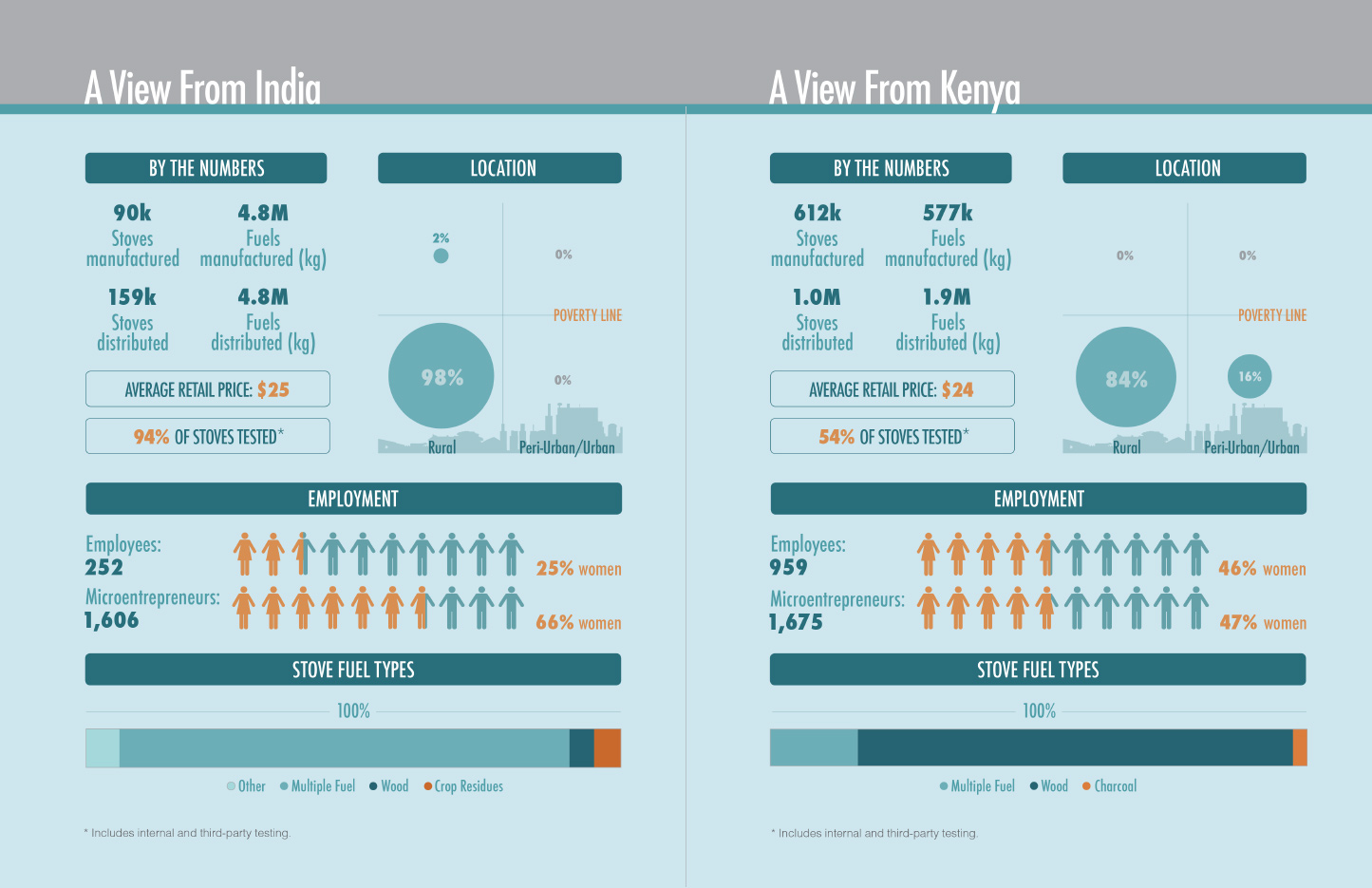 A View From India

BY THE NUMBERS

90k
Stoves manufactured

4.8M
Fuels manufactured (kg)

159k
Stoves distributed

4.8M
Fuels distributed (kg)

AVERAGE RETAIL PRICE: $25

94% OF STOVES TESTED*

LOCATION

2%

0%

POVERTY LINE

98%

0%

Rural

Peri-Urban/Urban

EMPLOYMENT

Employees:
252

25% women

Microentrepreneurs:
1,606

66% women

STOVE FUEL TYPES

100%

Other Multiple Fuel Wood Crop Residues

* Includes internal and third-party testing.

A View From Kenya

BY THE NUMBERS

612k
Stoves manufactured

577k
Fuels manufactured (kg)

1.0M
Stoves distributed

1.9M
Fuels distributed (kg)

AVERAGE RETAIL PRICE: $24

54% OF STOVES TESTED*

LOCATION

0%

0%

POVERTY LINE

84%

16%

Rural

Peri-Urban/Urban

EMPLOYMENT

Employees:
959

46% women

Microentrepreneurs:
1,675

47% women

STOVE FUEL TYPES

100%

Multiple Fuel Wood Charcoal

* Includes internal and third-party testing.